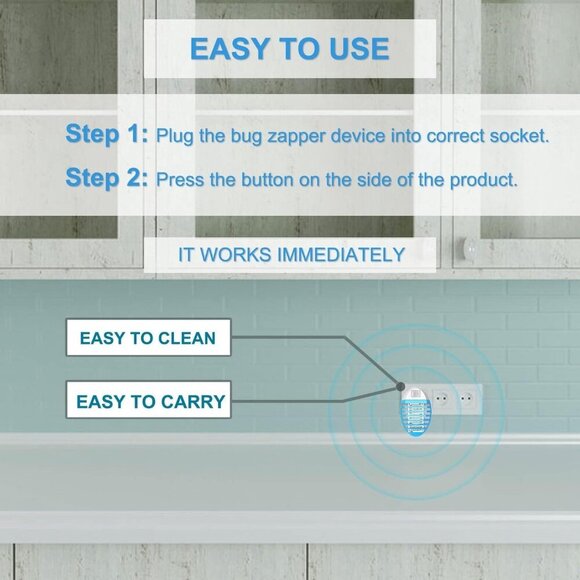 EASY TO USE

Step 1: Plug the bug zapper device into correct socket.

Step 2: Press the button on the side of the product.

IT WORKS IMMEDIATELY

EASY TO CLEAN

EASY TO CARRY